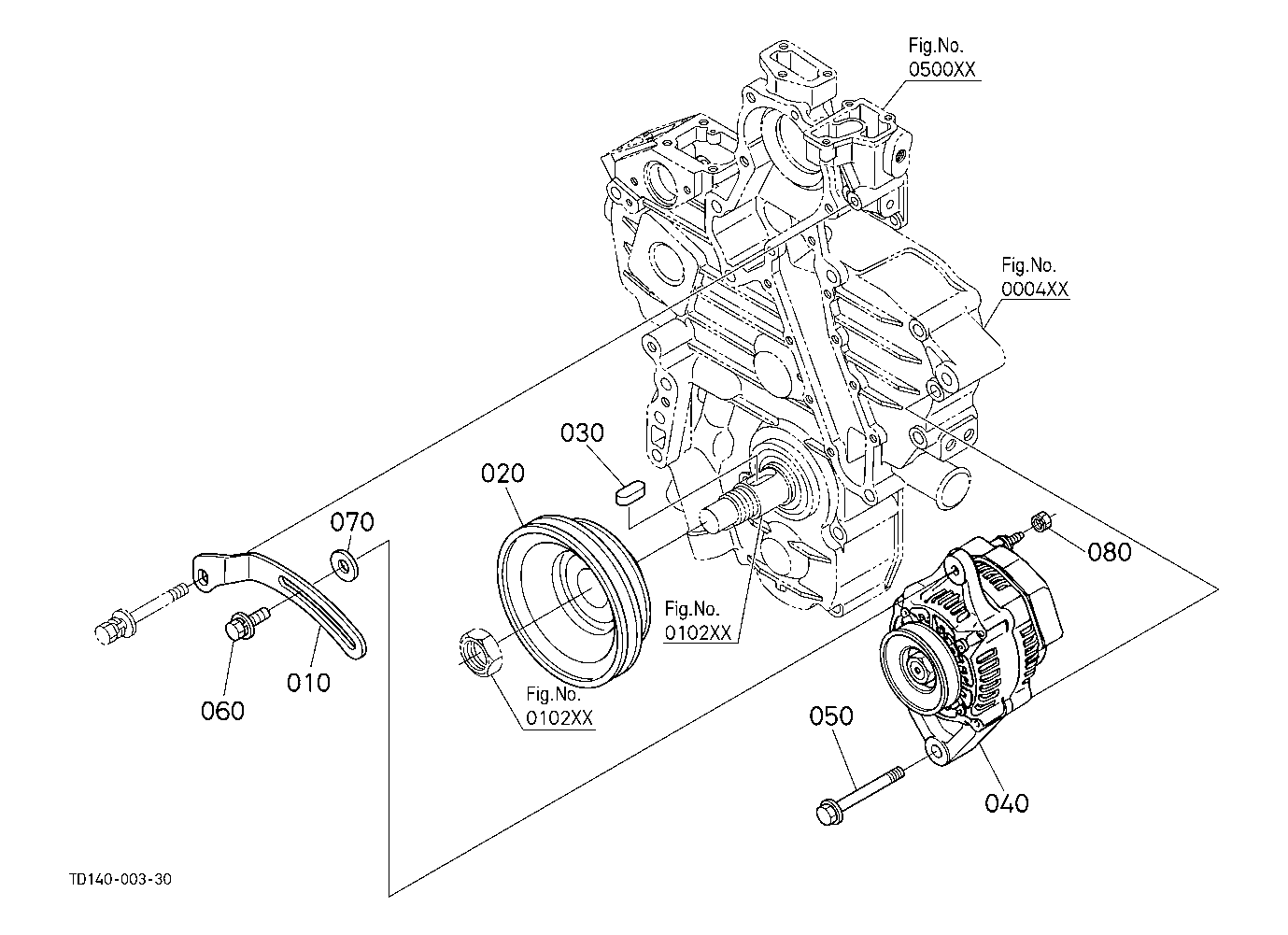 Fig.No.
0500XX

Fig.No.
0004XX

030

020

070

080

Fig.No.
0102XX

010

060

Fig.No.
0102XX

050

040

TD140-003-30